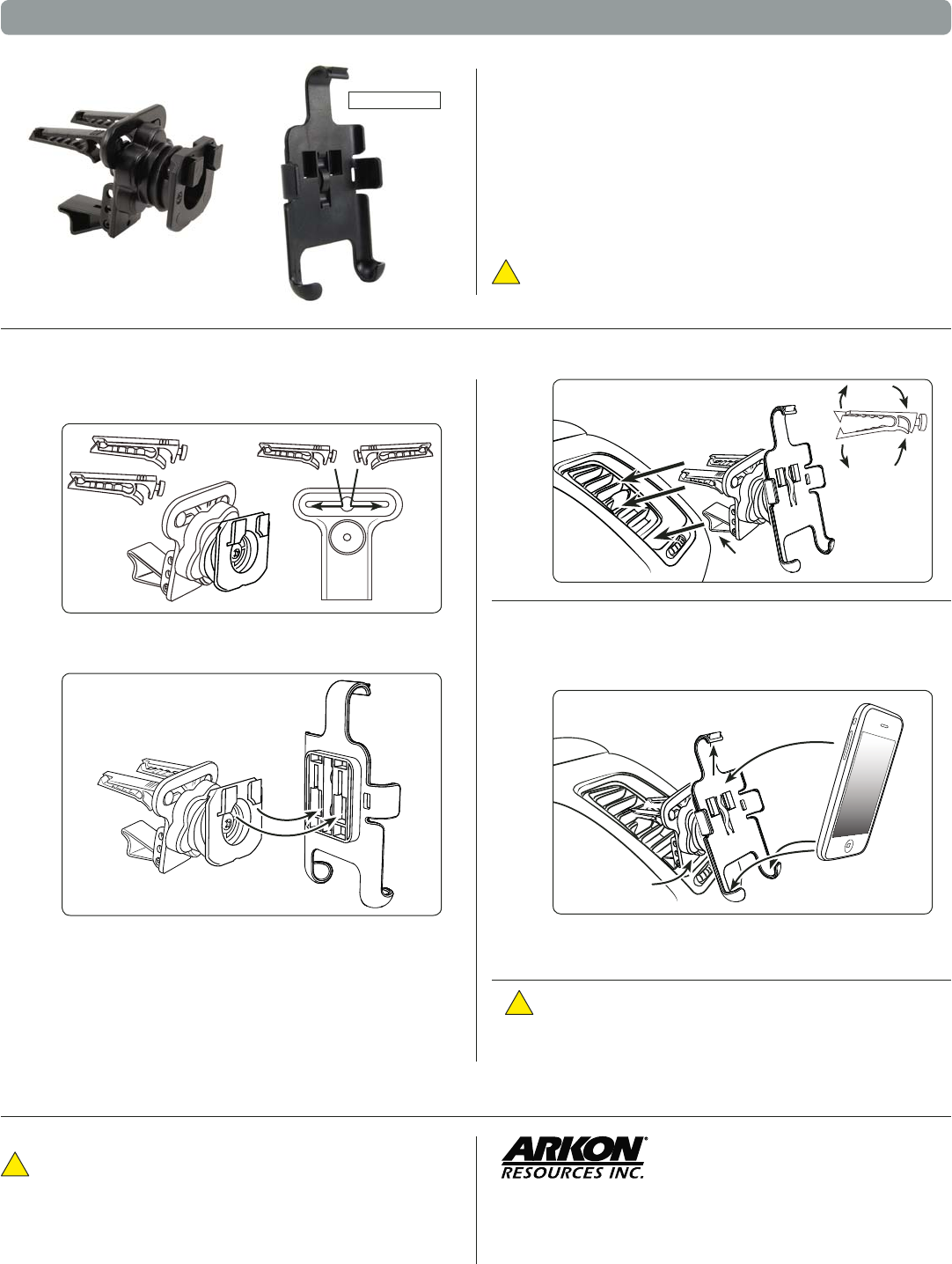 ARKON®
RESOURCES INC.